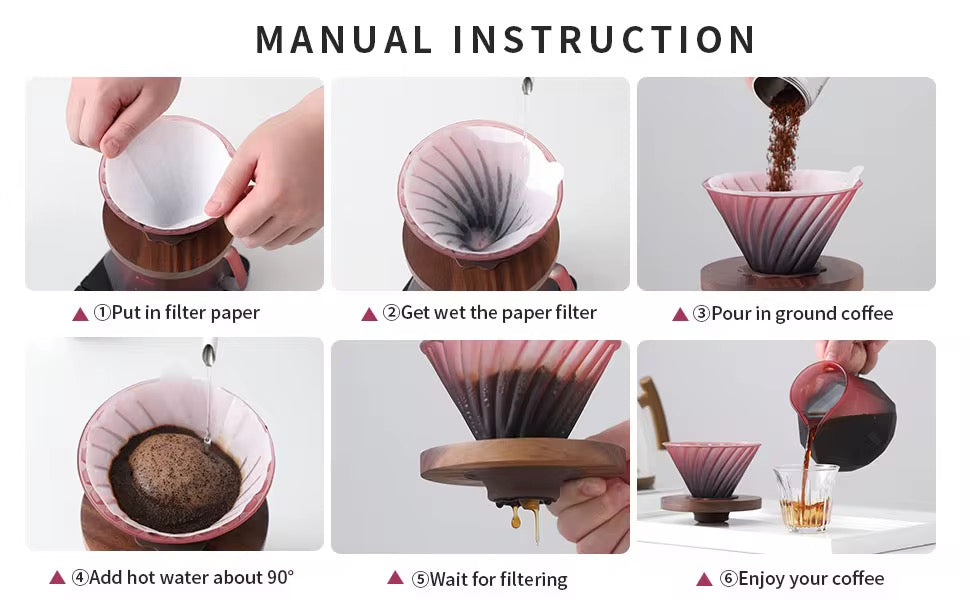 MANUAL INSTRUCTION

▲ ①Put in filter paper

▲ ②Get wet the paper filter

▲ ③Pour in ground coffee

▲ ④Add hot water about 90°

▲ ⑤Wait for filtering

▲ ⑥Enjoy your coffee